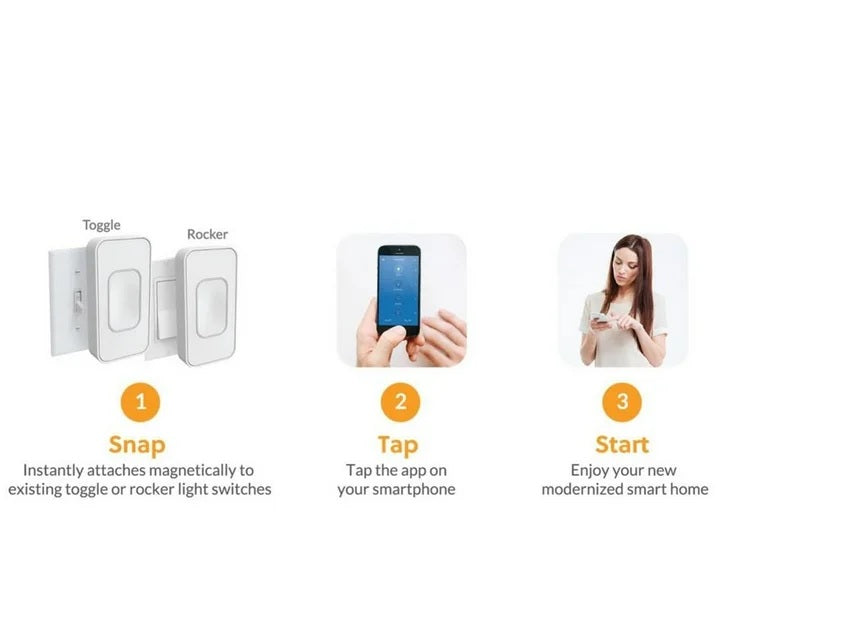 Toggle

Rocker

1

Snap

Instantly attaches magnetically to existing toggle or rocker light switches

2

Tap

Tap the app on your smartphone

3

Start

Enjoy your new modernized smart home