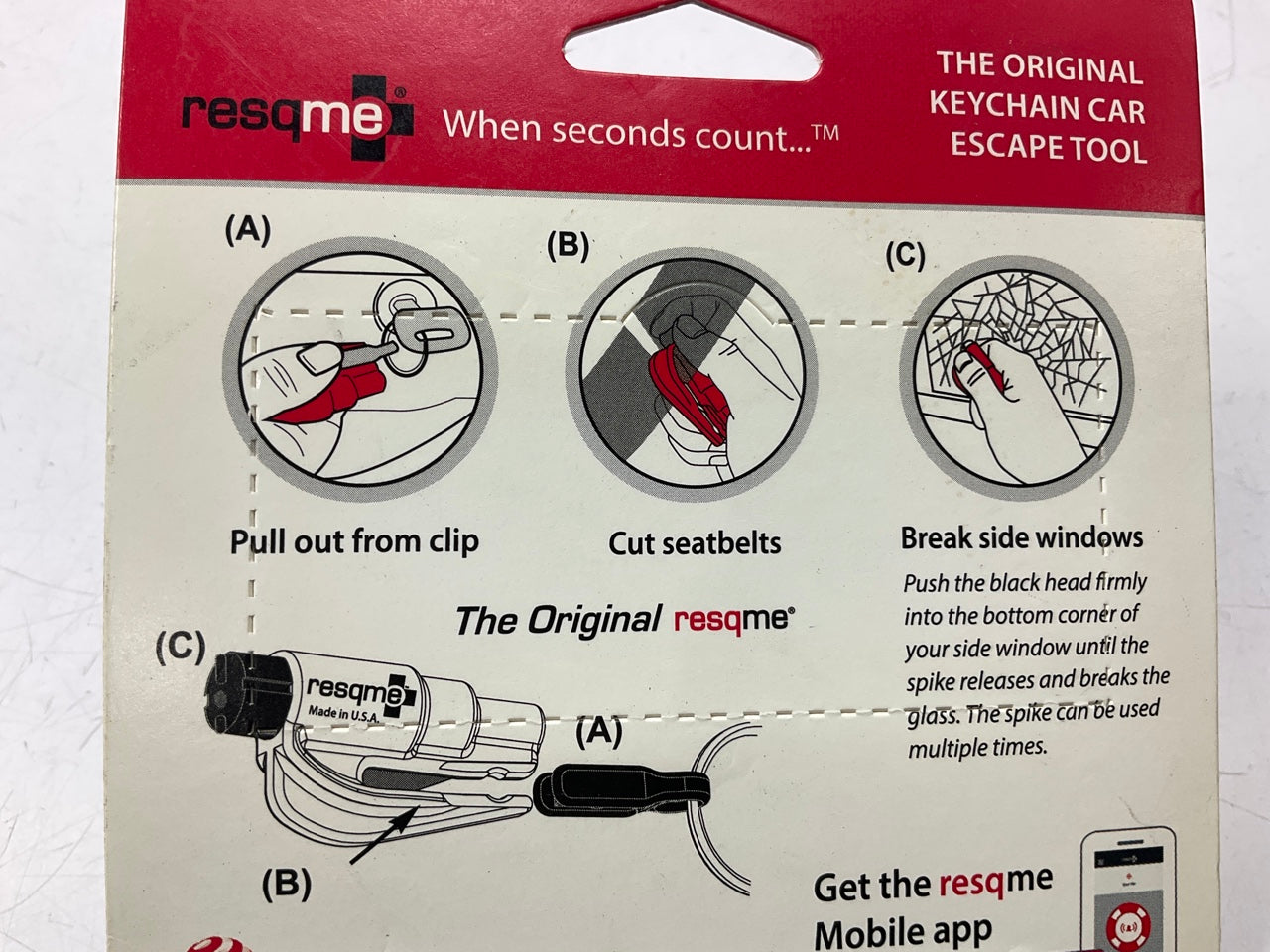 resqme® When seconds count...™

THE ORIGINAL KEYCHAIN CAR ESCAPE TOOL

(A)

(B)

(C)

Pull out from clip

Cut seatbelts

Break side windows

Push the black head firmly into the bottom corner of your side window until the spike releases and breaks the glass. The spike can be used multiple times.

The Original resqme®

(C)

resqme Made in U.S.A.

(A)

(B)

Get the resqme Mobile app