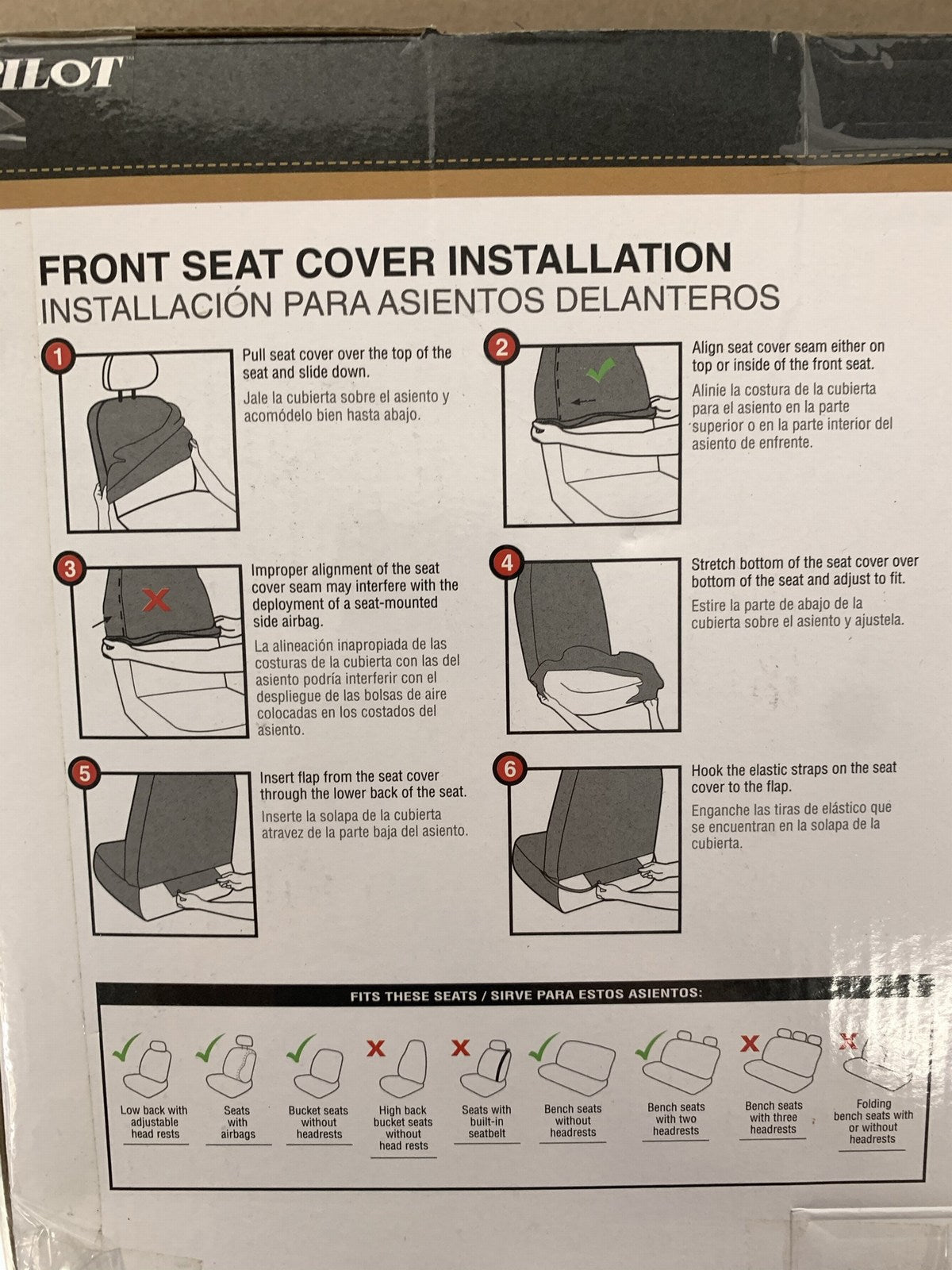 PILOT

FRONT SEAT COVER INSTALLATION
INSTALLACIÓN PARA ASIENTOS DELANTEROS

1
Pull seat cover over the top of the seat and slide down.
Jale la cubierta sobre el asiento y acomódelo bien hasta abajo.

2
Align seat cover seam either on top or inside of the front seat.
Alinie la costura de la cubierta para el asiento en la parte superior o en la parte interior del asiento de enfrente.

3
Improper alignment of the seat cover seam may interfere with the deployment of a seat-mounted side airbag.
La alineación inapropiada de las costuras de la cubierta con las del asiento podría interferir con el despliegue de las bolsas de aire colocadas en los costados del asiento.

4
Stretch bottom of the seat cover over bottom of the seat and adjust to fit.
Estire la parte de abajo de la cubierta sobre el asiento y ajustela.

5
Insert flap from the seat cover through the lower back of the seat.
Inserte la solapa de la cubierta atravez de la parte baja del asiento.

6
Hook the elastic straps on the seat cover to the flap.
Enganche las tiras de elástico que se encuentran en la solapa de la cubierta.

FITS THESE SEATS / SIRVE PARA ESTOS ASIENTOS:

Low back with adjustable head rests
Seats with airbags
Bucket seats without headrests
High back bucket seats without head rests
Seats with built-in seatbelt
Bench seats without headrests
Bench seats with two headrests
Bench seats with three headrests
Folding bench seats with or without headrests