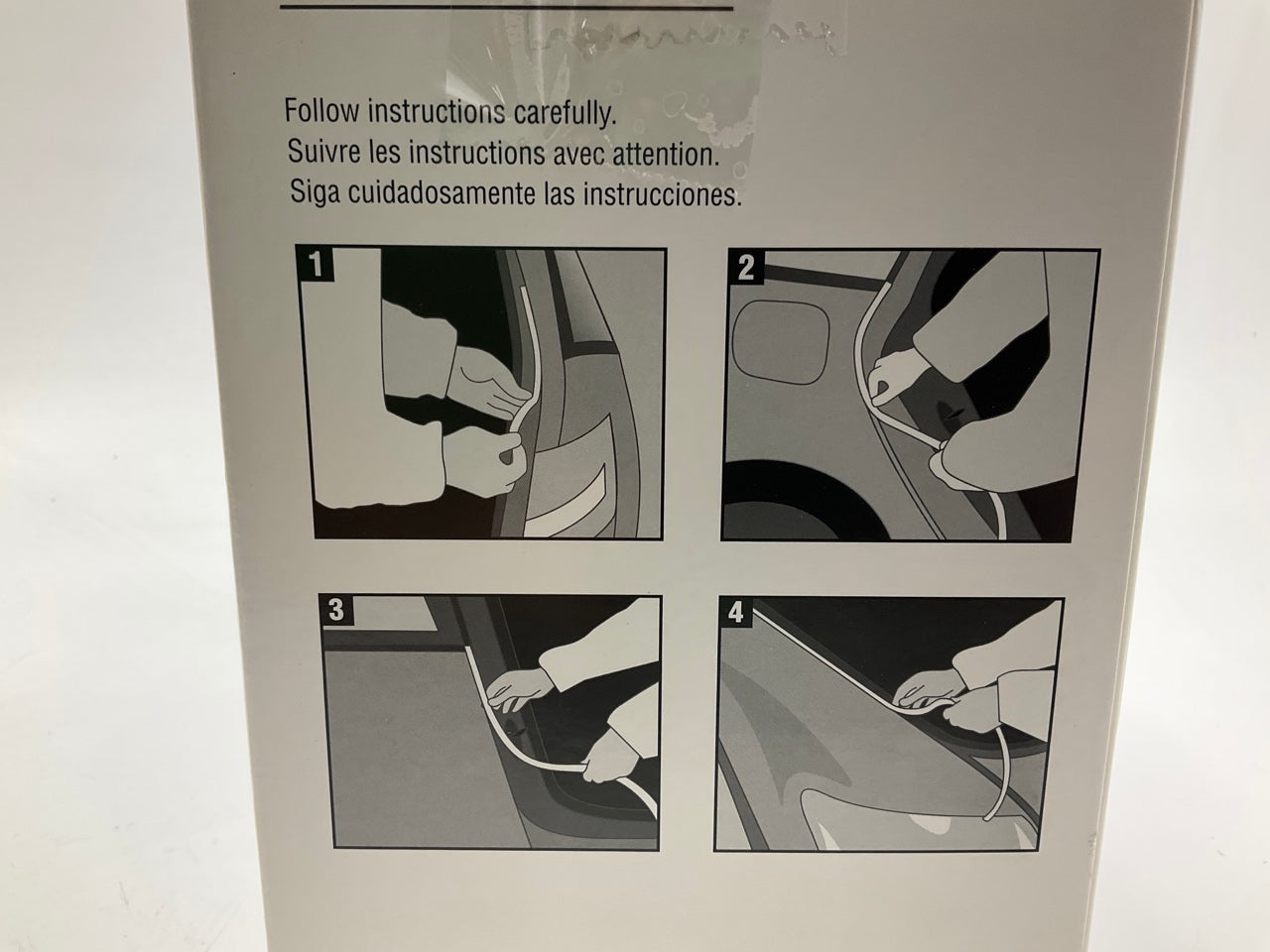 Follow instructions carefully.
Suivre les instructions avec attention.
Siga cuidadosamente las instrucciones.

1

2

3

4