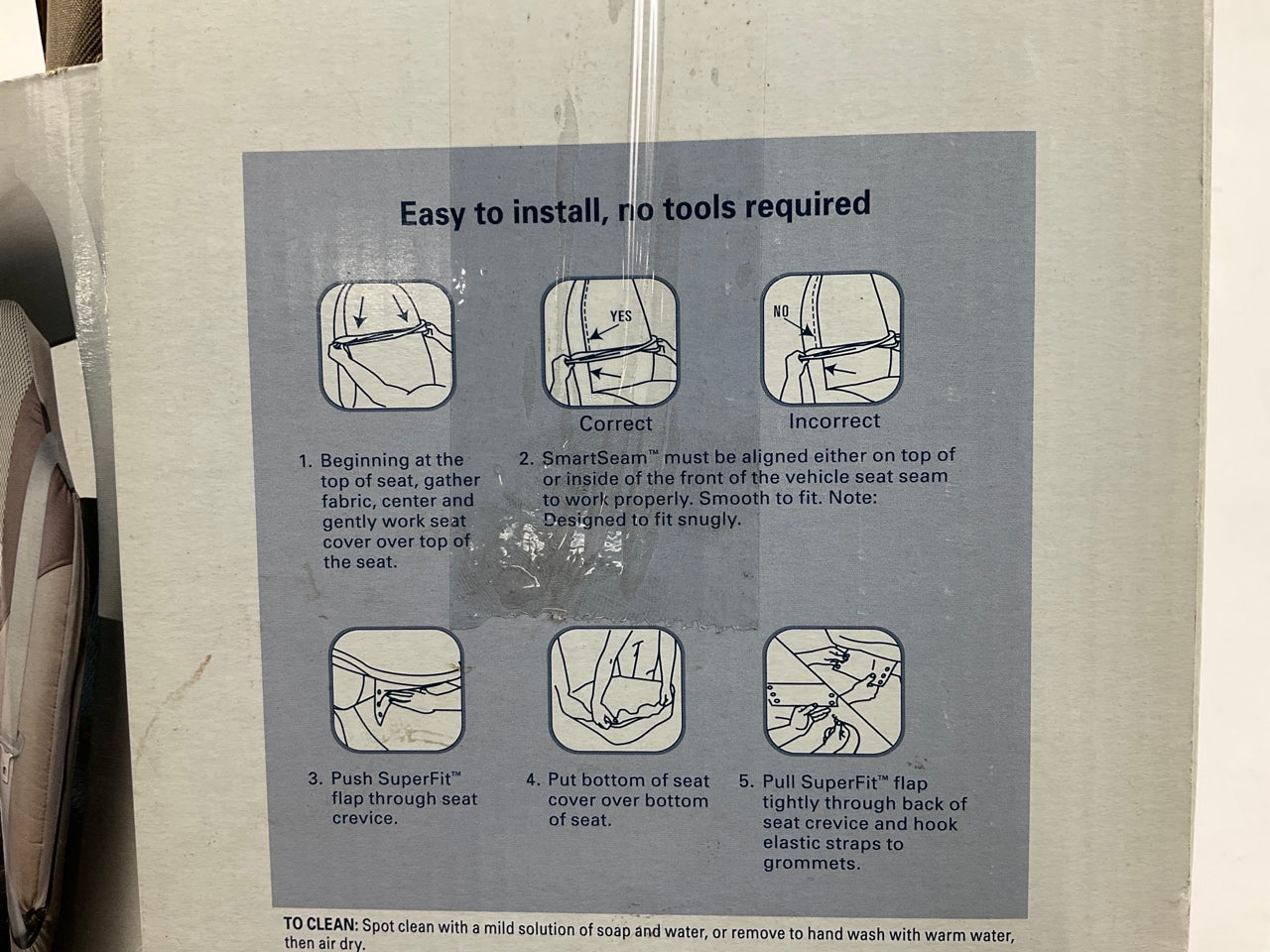 Easy to install, no tools required

YES

NO

Correct

Incorrect

1. Beginning at the top of seat, gather fabric, center and gently work seat cover over top of the seat.

2. SmartSeam™ must be aligned either on top of or inside of the front of the vehicle seat seam to work properly. Smooth to fit. Note: Designed to fit snugly.

3. Push SuperFit™ flap through seat crevice.

4. Put bottom of seat cover over bottom of seat.

5. Pull SuperFit™ flap tightly through back of seat crevice and hook elastic straps to grommets.

TO CLEAN: Spot clean with a mild solution of soap and water, or remove to hand wash with warm water, then air dry.