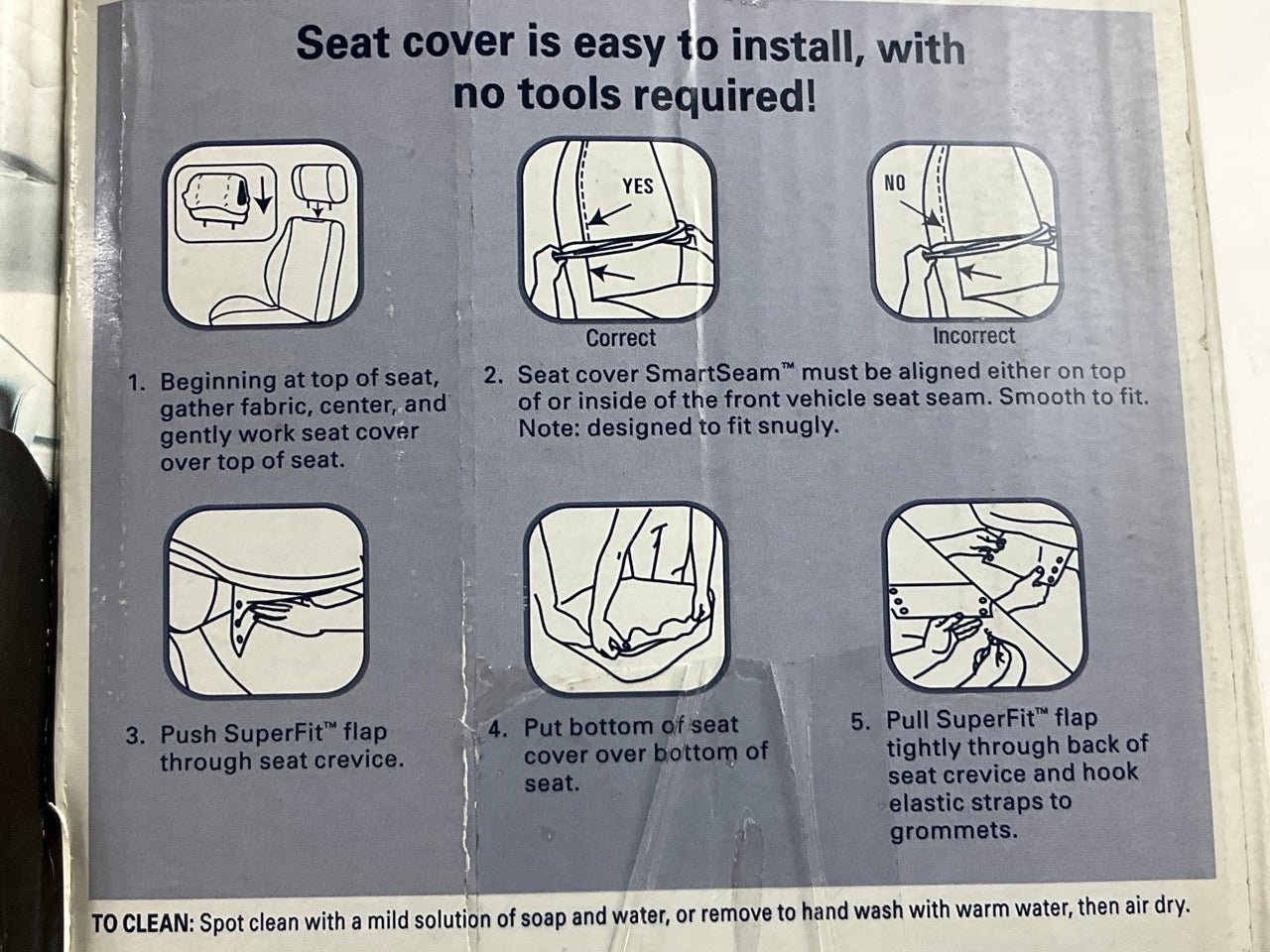 Seat cover is easy to install, with no tools required!

YES

NO

Correct

Incorrect

1. Beginning at top of seat, gather fabric, center, and gently work seat cover over top of seat.

2. Seat cover SmartSeam™ must be aligned either on top of or inside of the front vehicle seat seam. Smooth to fit. Note: designed to fit snugly.

3. Push SuperFit™ flap through seat crevice.

4. Put bottom of seat cover over bottom of seat.

5. Pull SuperFit™ flap tightly through back of seat crevice and hook elastic straps to grommets.

TO CLEAN: Spot clean with a mild solution of soap and water, or remove to hand wash with warm water, then air dry.