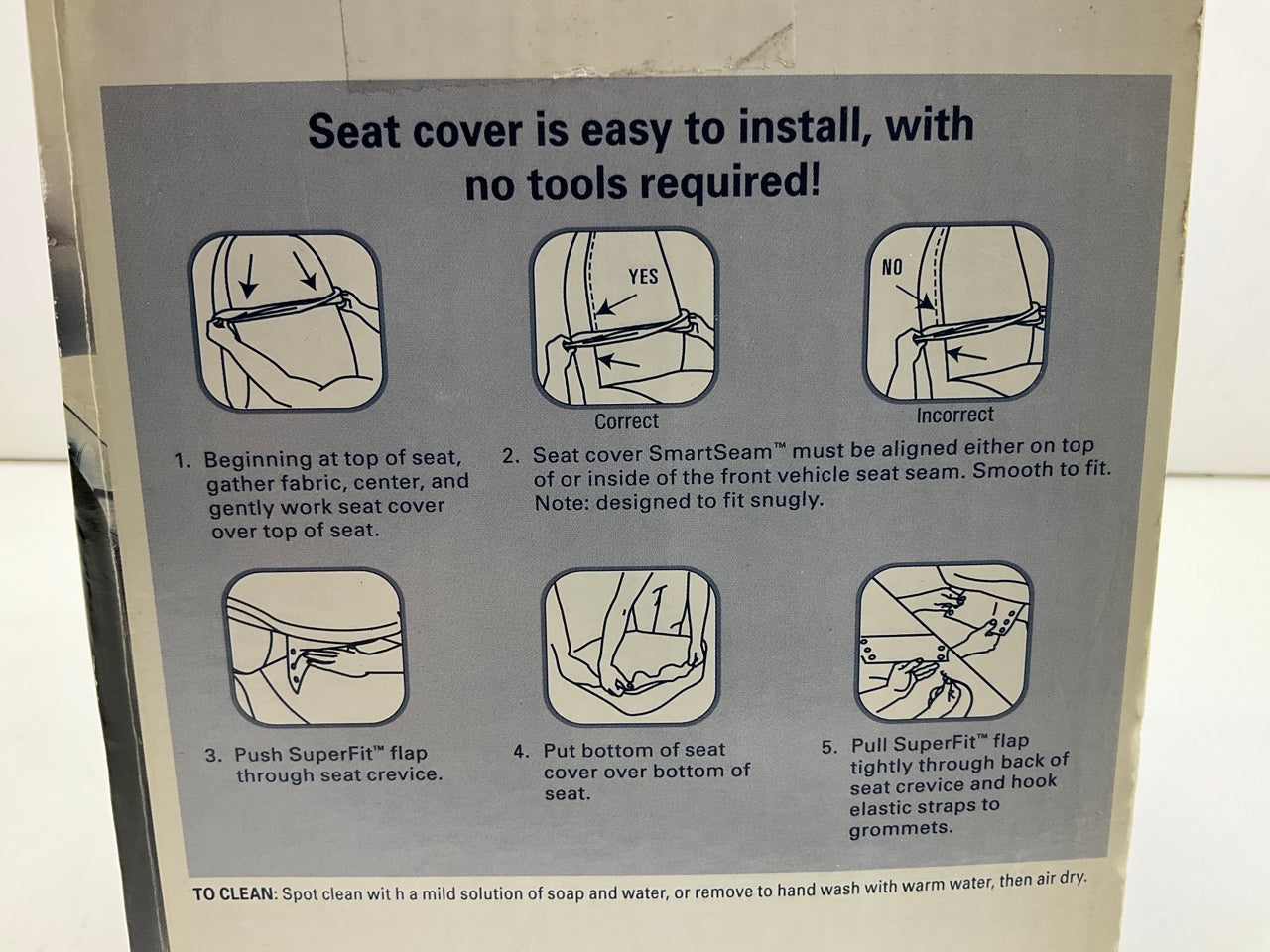 Seat cover is easy to install, with no tools required!

YES

Correct

NO

Incorrect

1. Beginning at top of seat, gather fabric, center, and gently work seat cover over top of seat.

2. Seat cover SmartSeam™ must be aligned either on top of or inside of the front vehicle seat seam. Smooth to fit. Note: designed to fit snugly.

3. Push SuperFit™ flap through seat crevice.

4. Put bottom of seat cover over bottom of seat.

5. Pull SuperFit™ flap tightly through back of seat crevice and hook elastic straps to grommets.

TO CLEAN: Spot clean wit h a mild solution of soap and water, or remove to hand wash with warm water, then air dry.