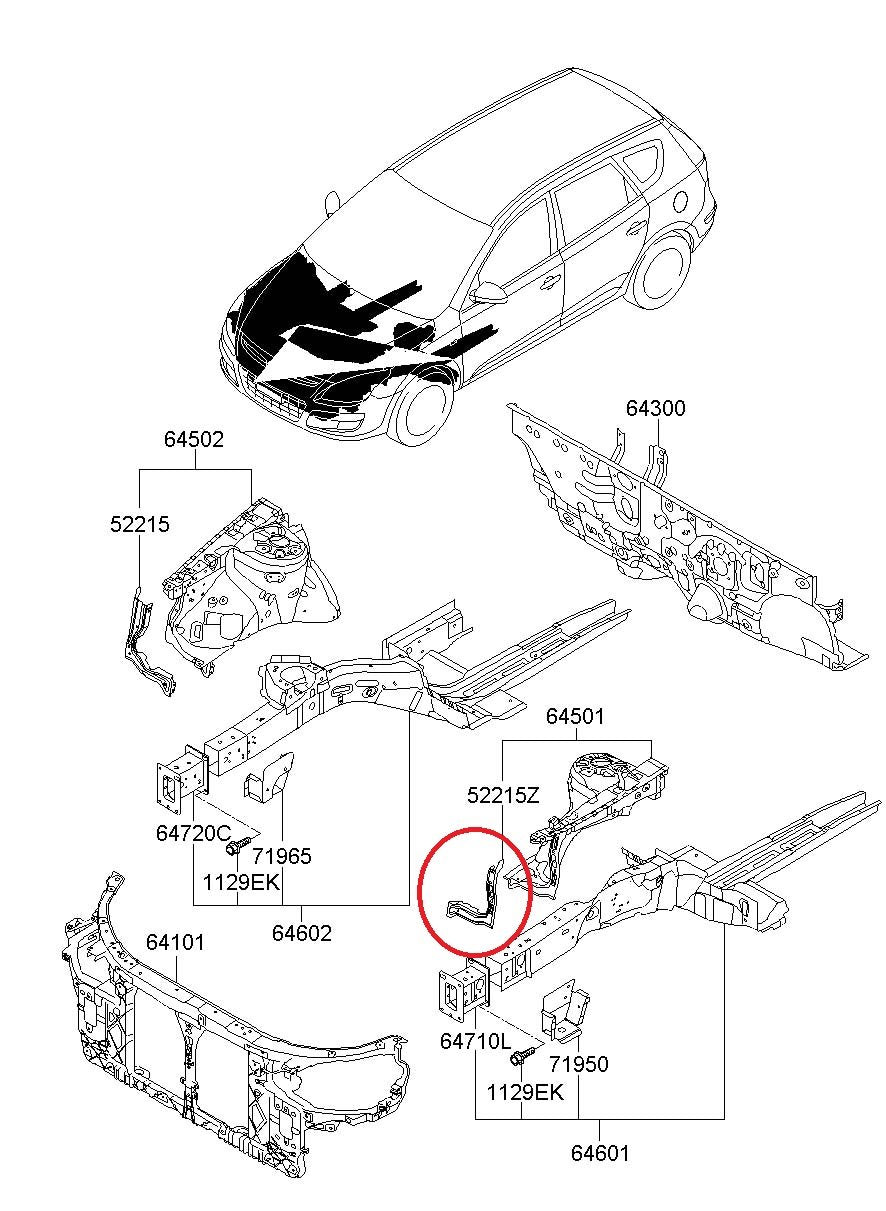 64300

64502

52215

64501

52215Z

64720C

71965

1129EK

64602

64101

64710L

71950

1129EK

64601