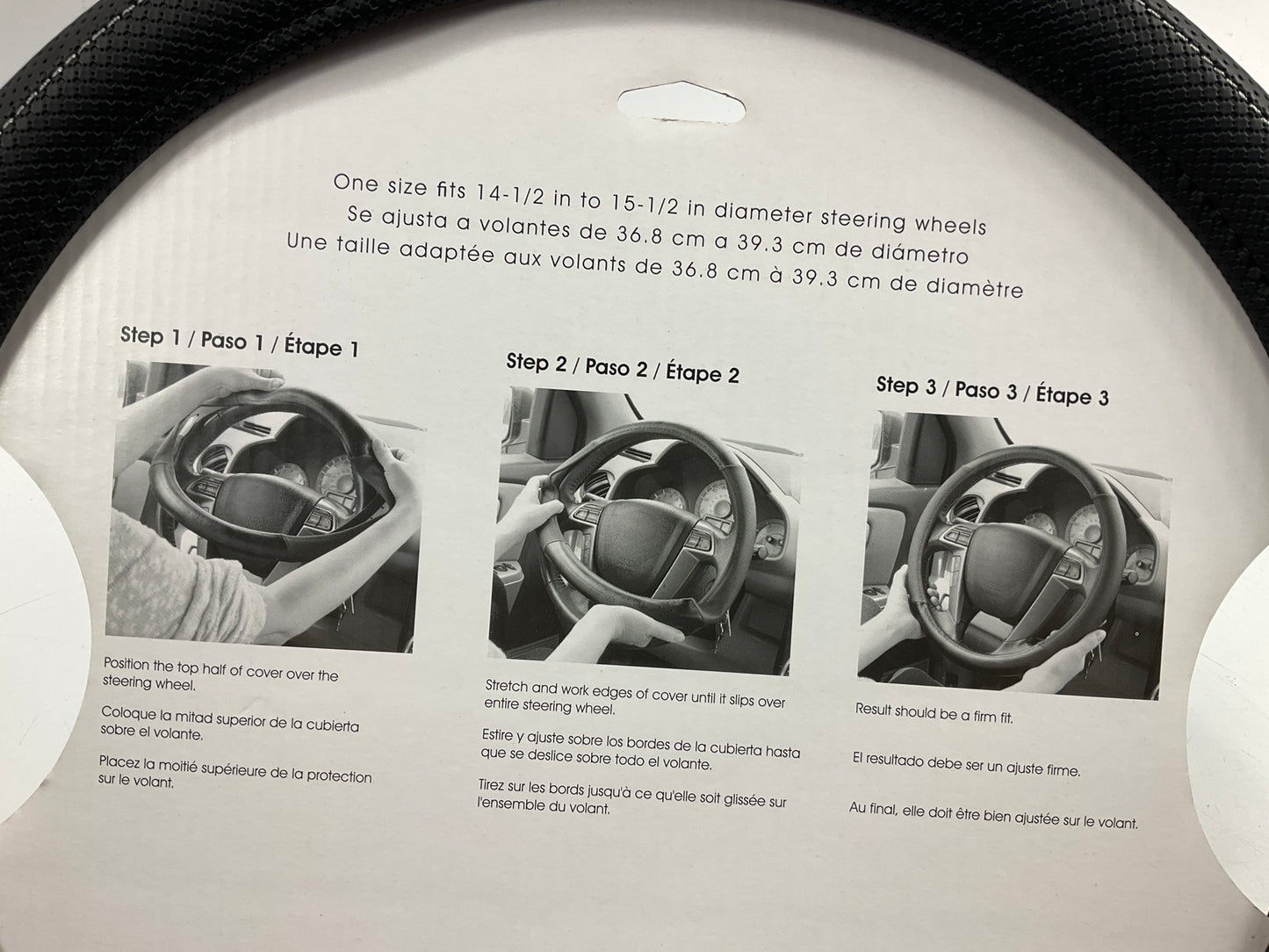 One size fits 14-1/2 in to 15-1/2 in diameter steering wheels
Se ajusta a volantes de 36.8 cm a 39.3 cm de diámetro
Une taille adaptée aux volants de 36.8 cm à 39.3 cm de diamètre

Step 1 / Paso 1 / Étape 1

Position the top half of cover over the steering wheel.

Coloque la mitad superior de la cubierta sobre el volante.

Placez la moitié supérieure de la protection sur le volant.

Step 2 / Paso 2 / Étape 2

Stretch and work edges of cover until it slips over entire steering wheel.

Estire y ajuste sobre los bordes de la cubierta hasta que se deslice sobre todo el volante.

Tirez sur les bords jusqu'à ce qu'elle soit glissée sur l'ensemble du volant.

Step 3 / Paso 3 / Étape 3

Result should be a firm fit.

El resultado debe ser un ajuste firme.

Au final, elle doit être bien ajustée sur le volant.