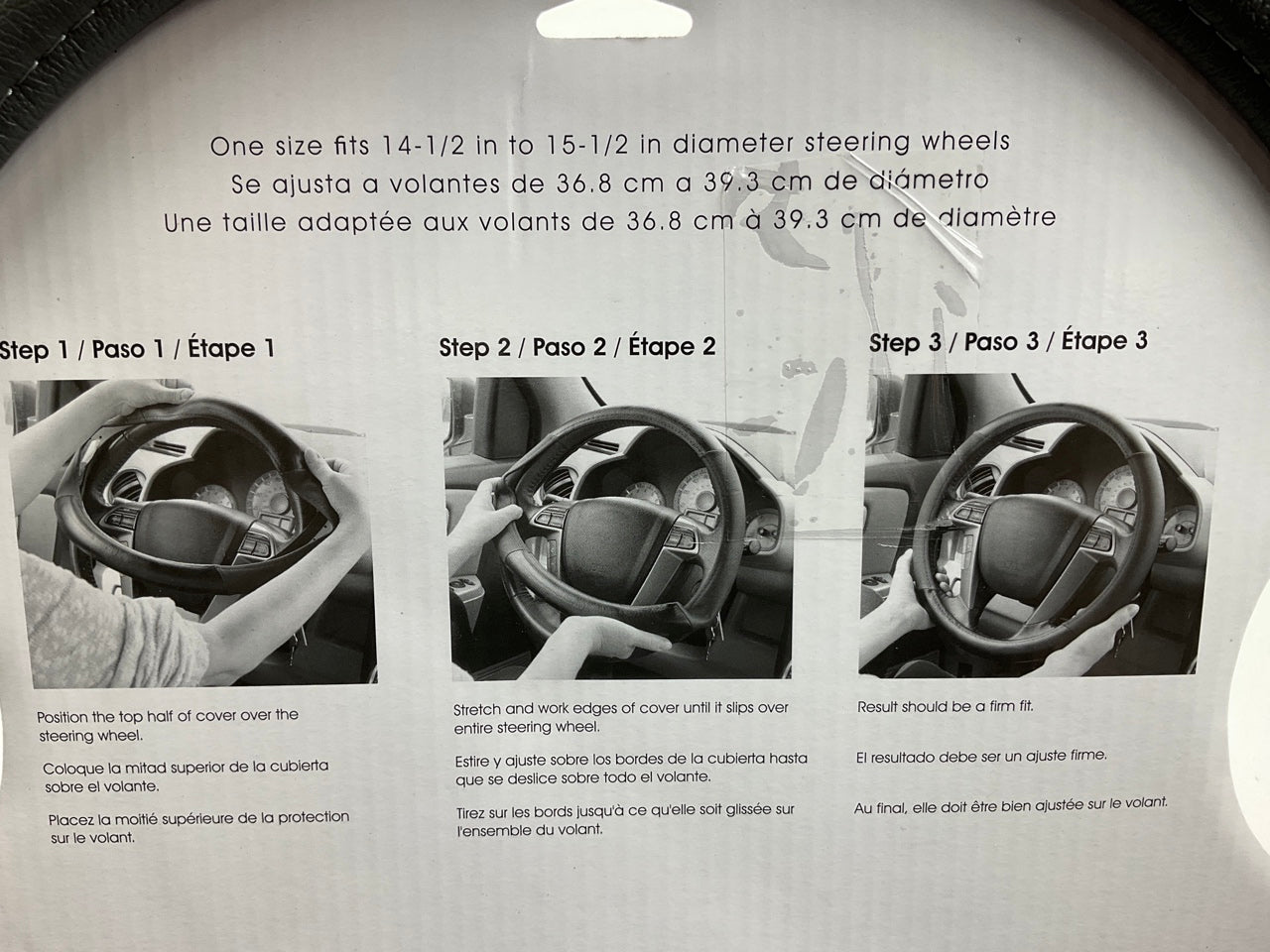 One size fits 14-1/2 in to 15-1/2 in diameter steering wheels
Se ajusta a volantes de 36.8 cm a 39.3 cm de diámetro
Une taille adaptée aux volants de 36.8 cm à 39.3 cm de diamètre

Step 1 / Paso 1 / Étape 1

Position the top half of cover over the steering wheel.

Coloque la mitad superior de la cubierta sobre el volante.

Placez la moitié supérieure de la protection sur le volant.

Step 2 / Paso 2 / Étape 2

Stretch and work edges of cover until it slips over entire steering wheel.

Estire y ajuste sobre los bordes de la cubierta hasta que se deslice sobre todo el volante.

Tirez sur les bords jusqu'à ce qu'elle soit glissée sur l'ensemble du volant.

Step 3 / Paso 3 / Étape 3

Result should be a firm fit.

El resultado debe ser un ajuste firme.

Au final, elle doit être bien ajustée sur le volant.